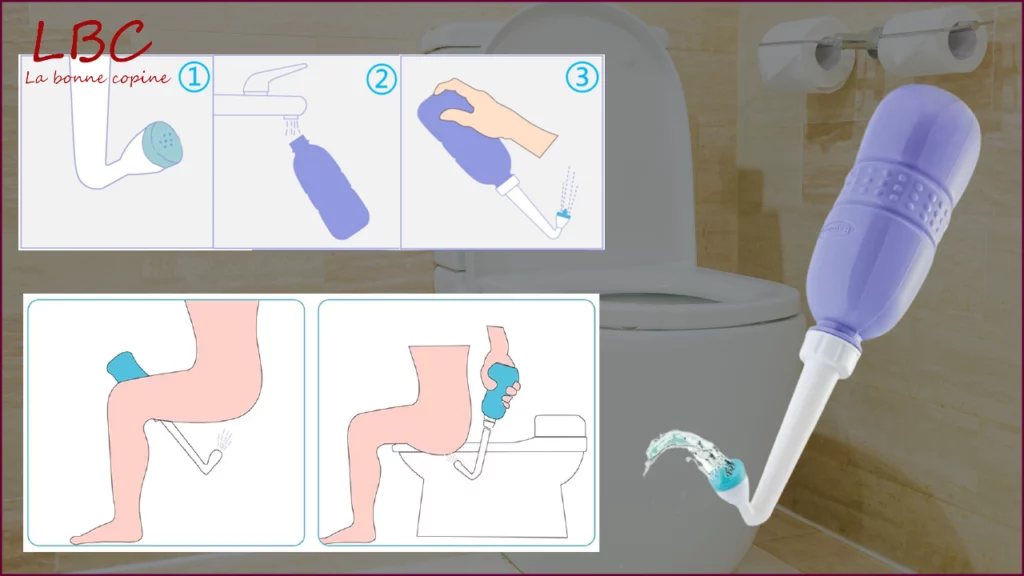 LBC
La bonne copine

①

②

③